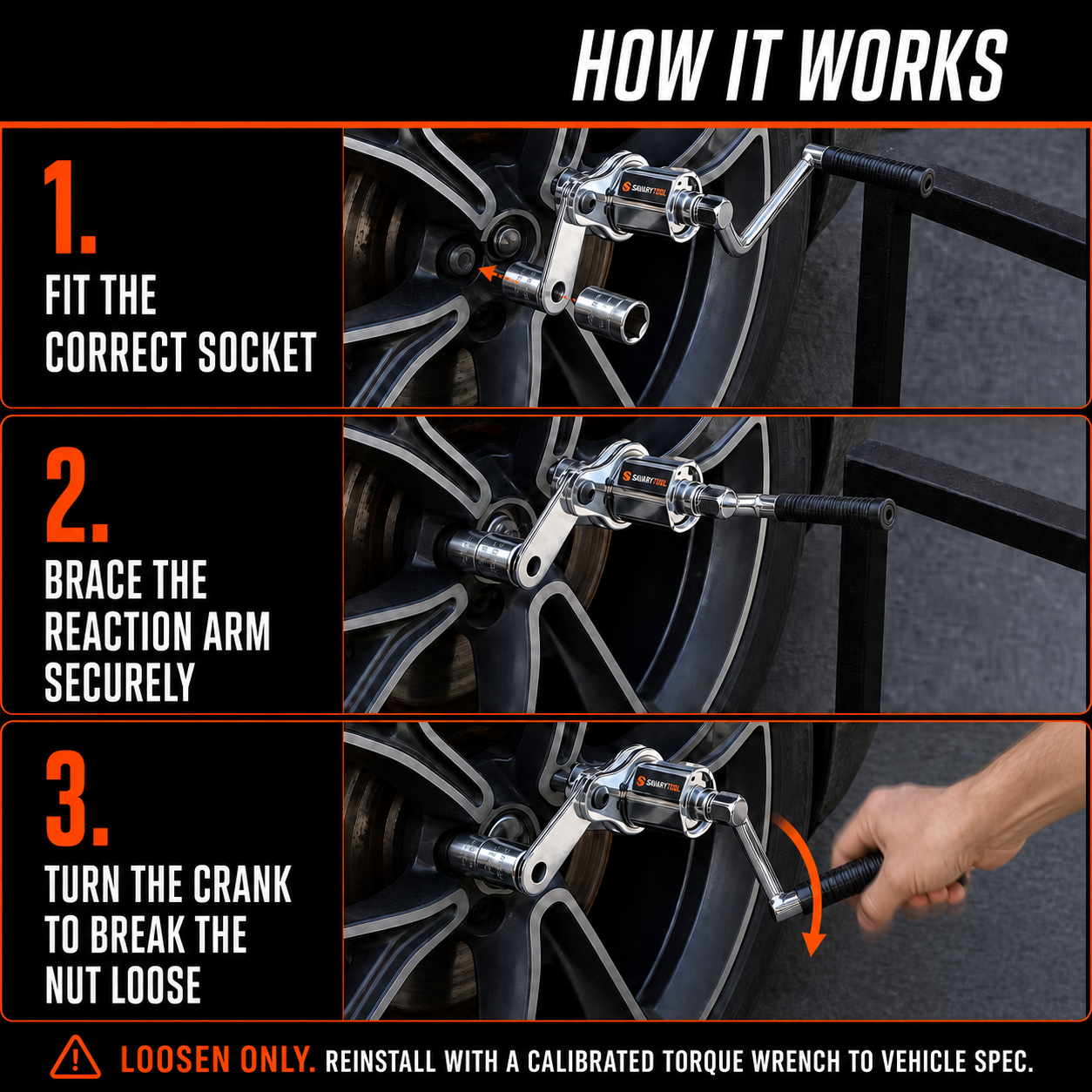 HOW IT WORKS

1.

FIT THE CORRECT SOCKET

SAVARYTOOL

2.

BRACE THE REACTION ARM SECURELY

SAVARYTOOL

3.

TURN THE CRANK TO BREAK THE NUT LOOSE

SAVARYTOOL

LOOSEN ONLY. REINSTALL WITH A CALIBRATED TORQUE WRENCH TO VEHICLE SPEC.